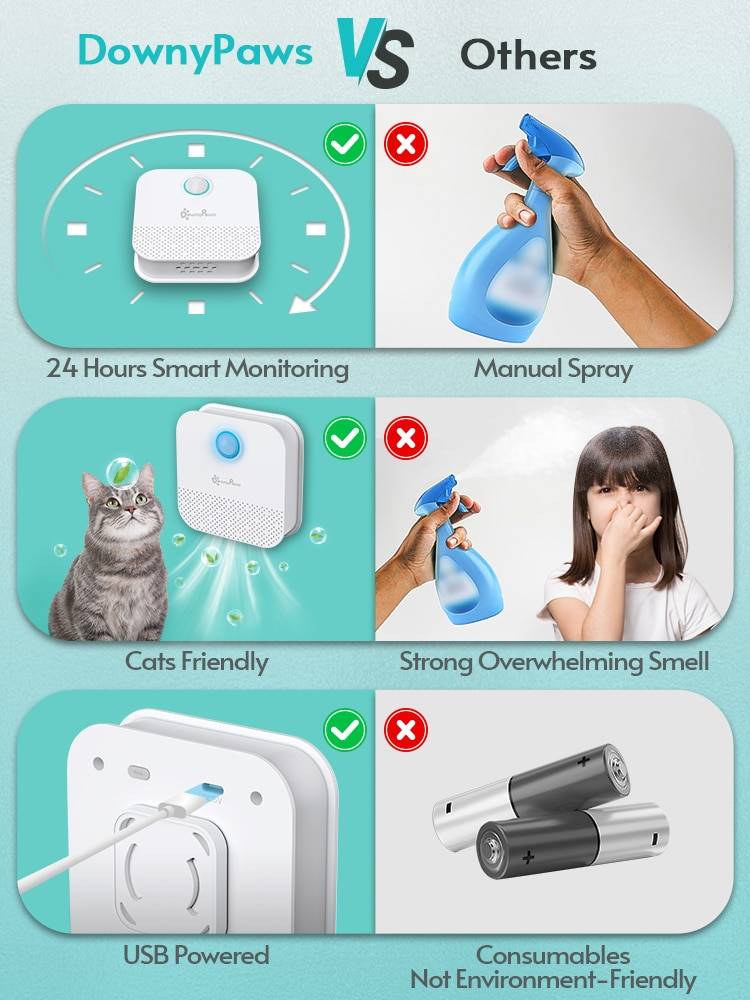 DownyPaws VS Others

DownyPaws

24 Hours Smart Monitoring

Manual Spray

DownyPaws

Cats Friendly

Strong Overwhelming Smell

USB Powered

Consumables
Not Environment-Friendly